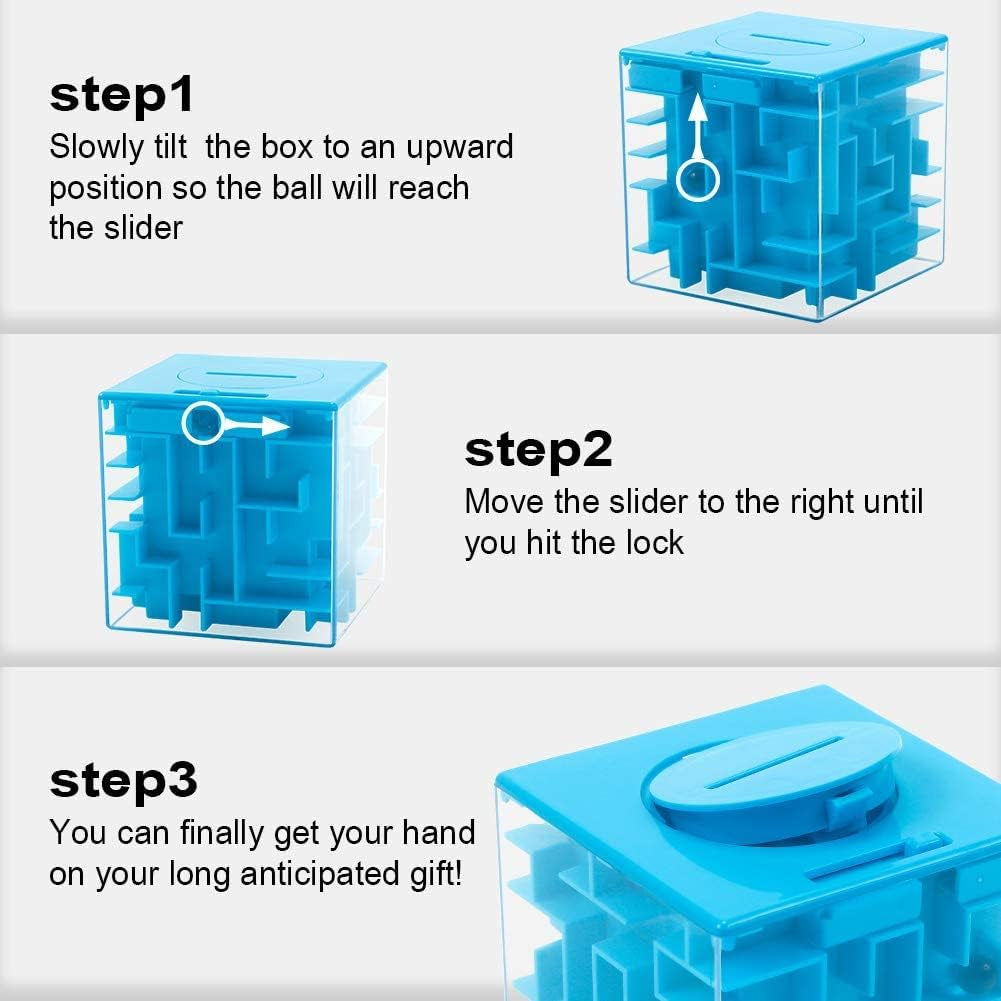 step1
Slowly tilt  the box to an upward position so the ball will reach the slider

step2
Move the slider to the right until you hit the lock

step3
You can finally get your hand on your long anticipated gift!